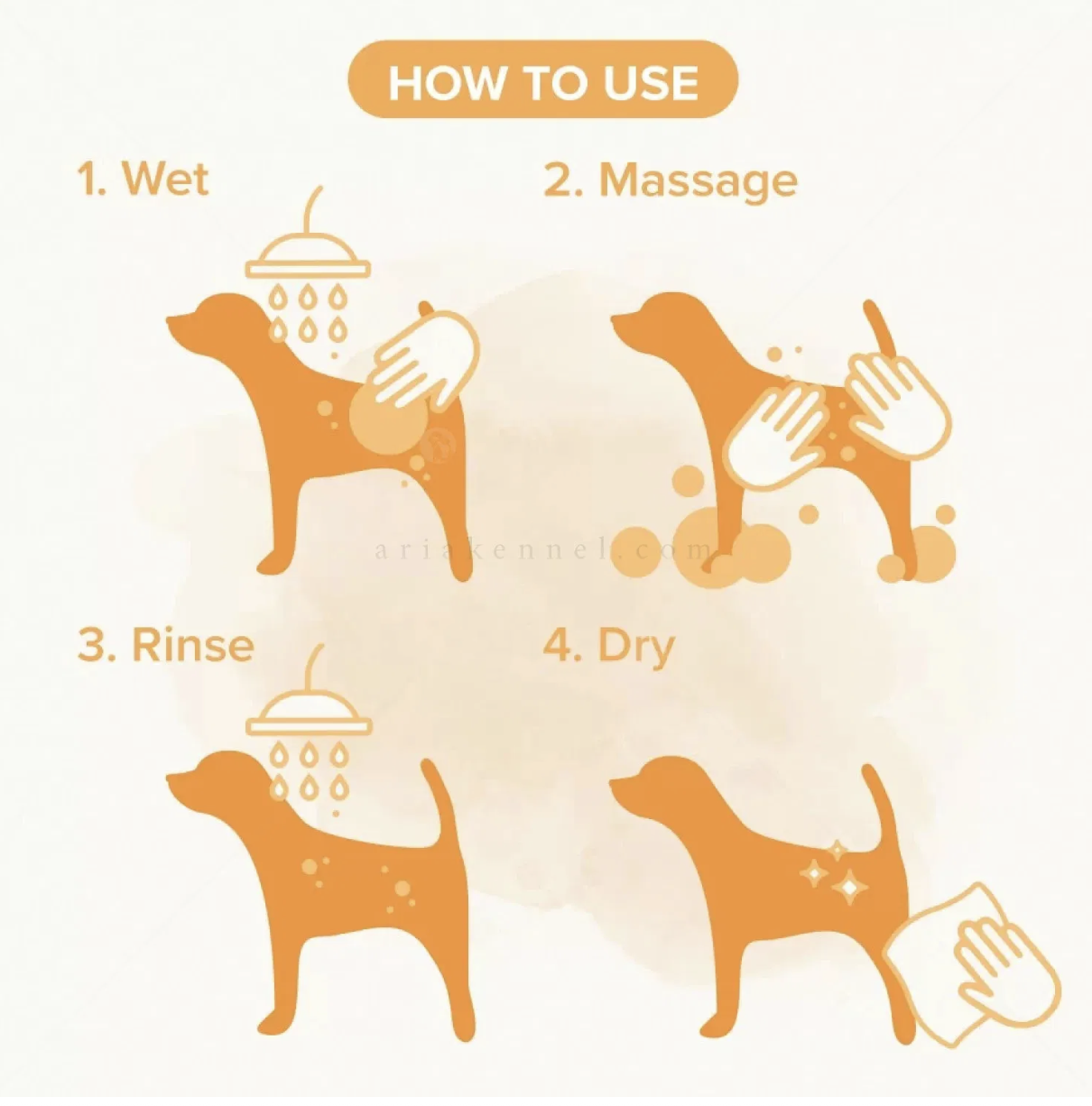 HOW TO USE

1. Wet

2. Massage

ariakennel.com

3. Rinse

4. Dry